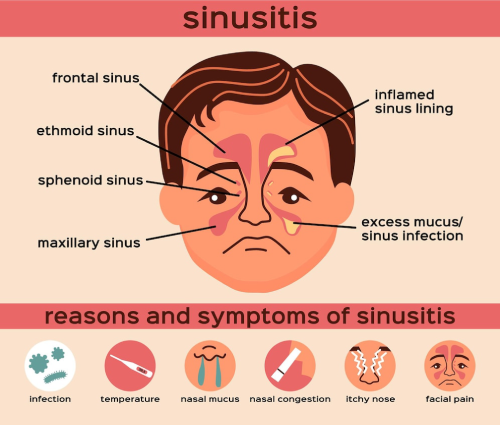 sinusitis

frontal sinus

ethmoid sinus

sphenoid sinus

maxillary sinus

inflamed sinus lining

excess mucus/ sinus infection

reasons and symptoms of sinusitis

infection

temperature

nasal mucus

nasal congestion

itchy nose

facial pain